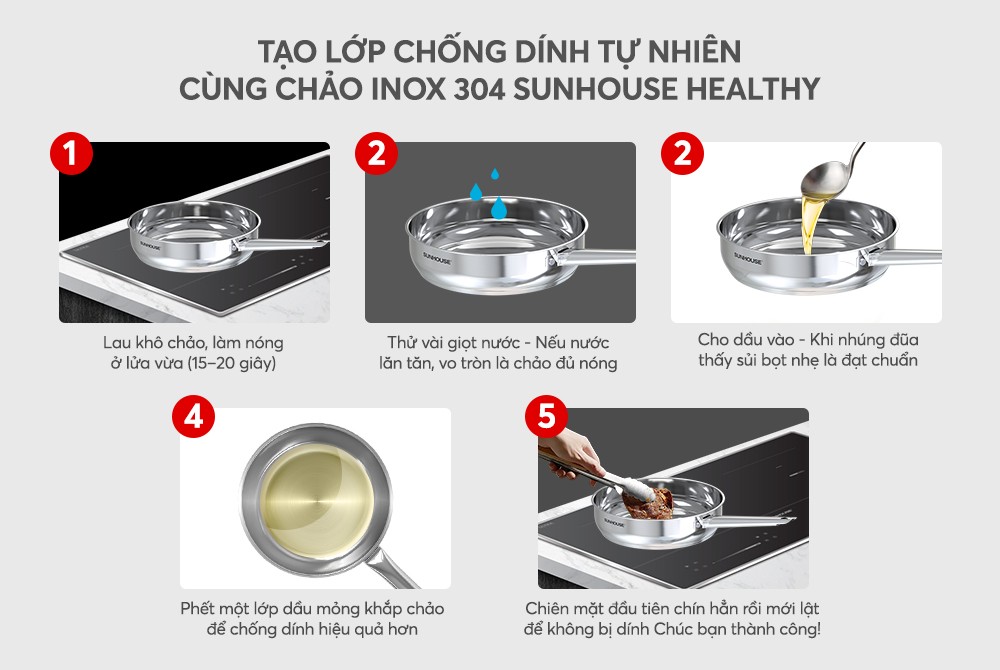 TẠO LỚP CHỐNG DÍNH TỰ NHIÊN
CÙNG CHẢO INOX 304 SUNHOUSE HEALTHY

1

SUNHOUSE

Lau khô chảo, làm nóng ở lửa vừa (15–20 giây)

2

SUNHOUSE

Thử vài giọt nước - Nếu nước lăn tăn, vo tròn là chảo đủ nóng

2

SUNHOUSE

Cho dầu vào - Khi nhúng đũa thấy sủi bọt nhẹ là đạt chuẩn

4

Phết một lớp dầu mỏng khắp chảo để chống dính hiệu quả hơn

5

SUNHOUSE

Chiên mặt đầu tiên chín hẳn rồi mới lật để không bị dính Chúc bạn thành công!